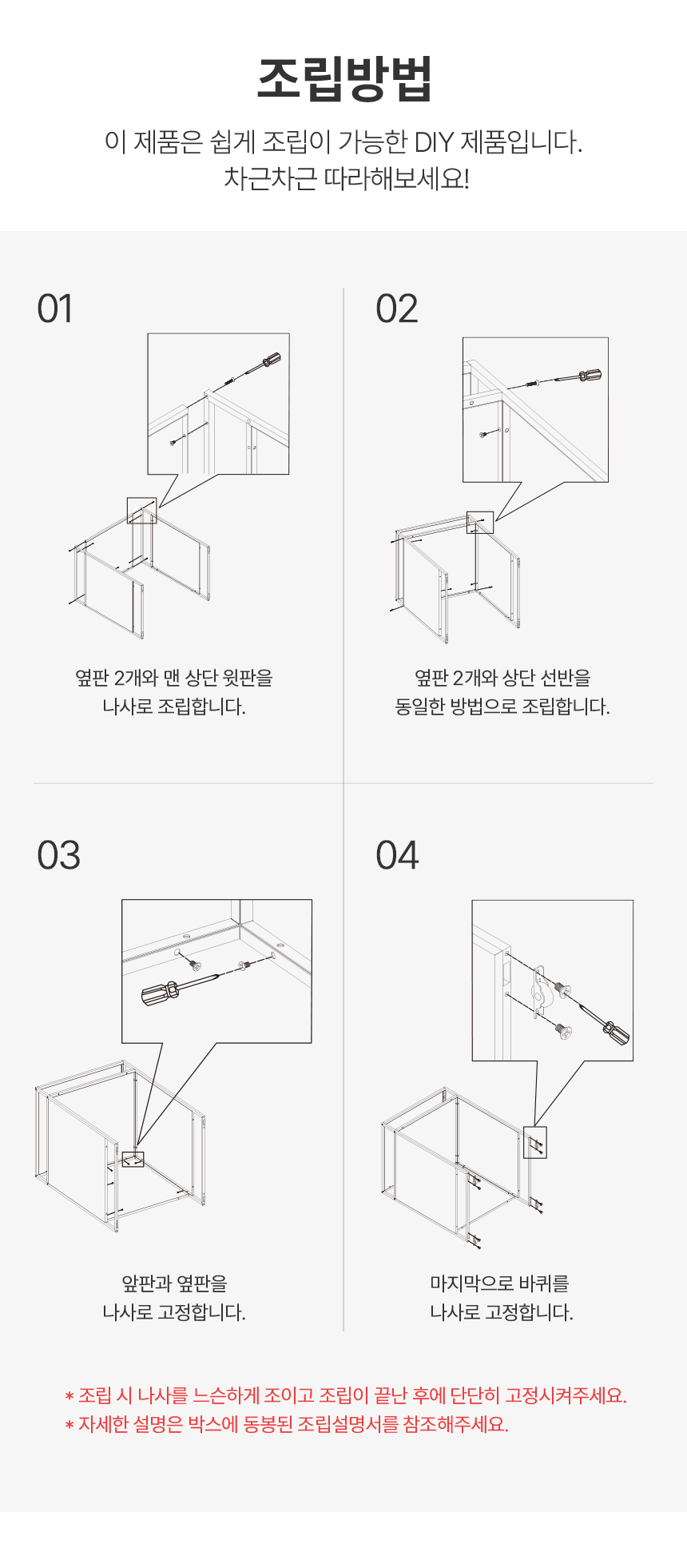 조립방법

이 제품은 쉽게 조립이 가능한 DIY 제품입니다.
차근차근 따라해보세요!

01

옆판 2개와 맨 상단 윗판을
나사로 조립합니다.

02

옆판 2개와 상단 선반을
동일한 방법으로 조립합니다.

03

앞판과 옆판을
나사로 고정합니다.

04

마지막으로 바퀴를
나사로 고정합니다.

* 조립 시 나사를 느슨하게 조이고 조립이 끝난 후에 단단히 고정시켜주세요.
* 자세한 설명은 박스에 동봉된 조립설명서를 참조해주세요.