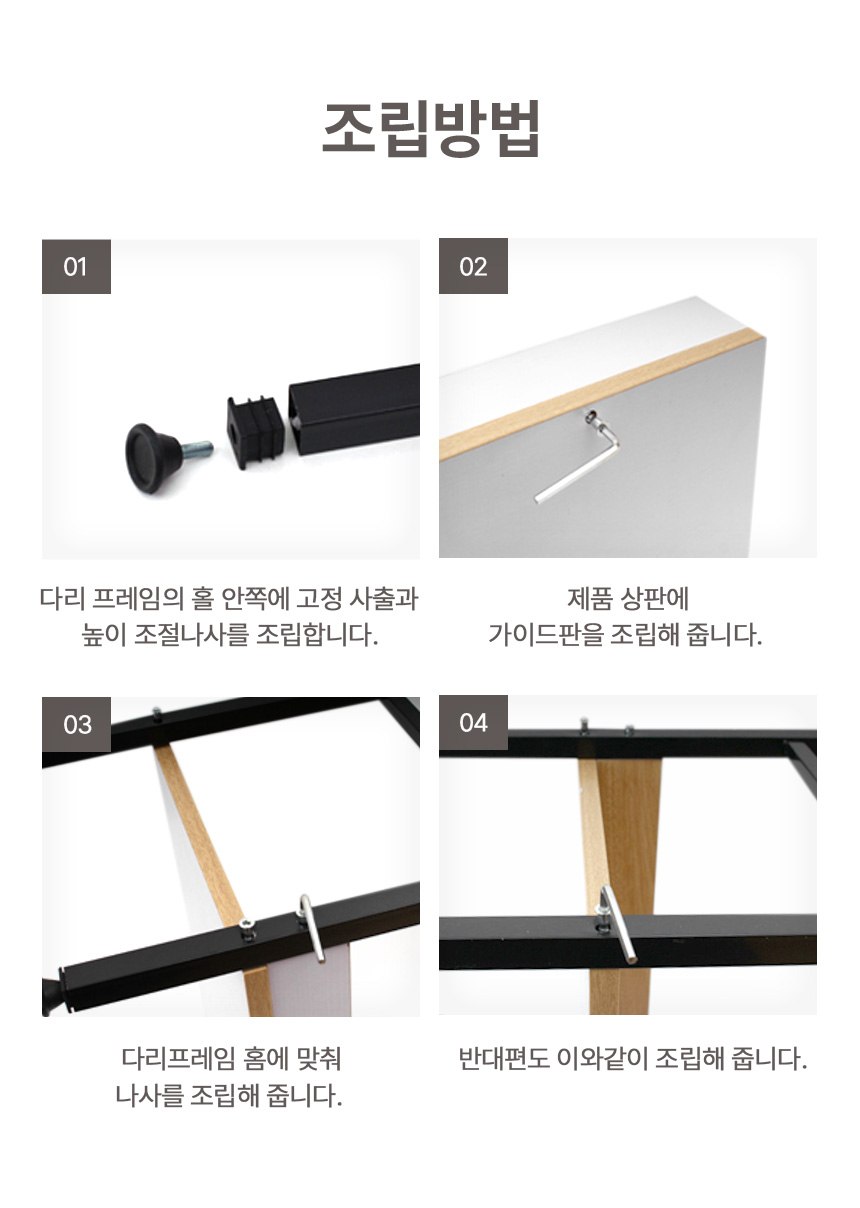 조립방법

01

다리 프레임의 홀 안쪽에 고정 사출과 높이 조절나사를 조립합니다.

02

제품 상판에 가이드판을 조립해 줍니다.

03

다리프레임 홈에 맞춰 나사를 조립해 줍니다.

04

반대편도 이와같이 조립해 줍니다.