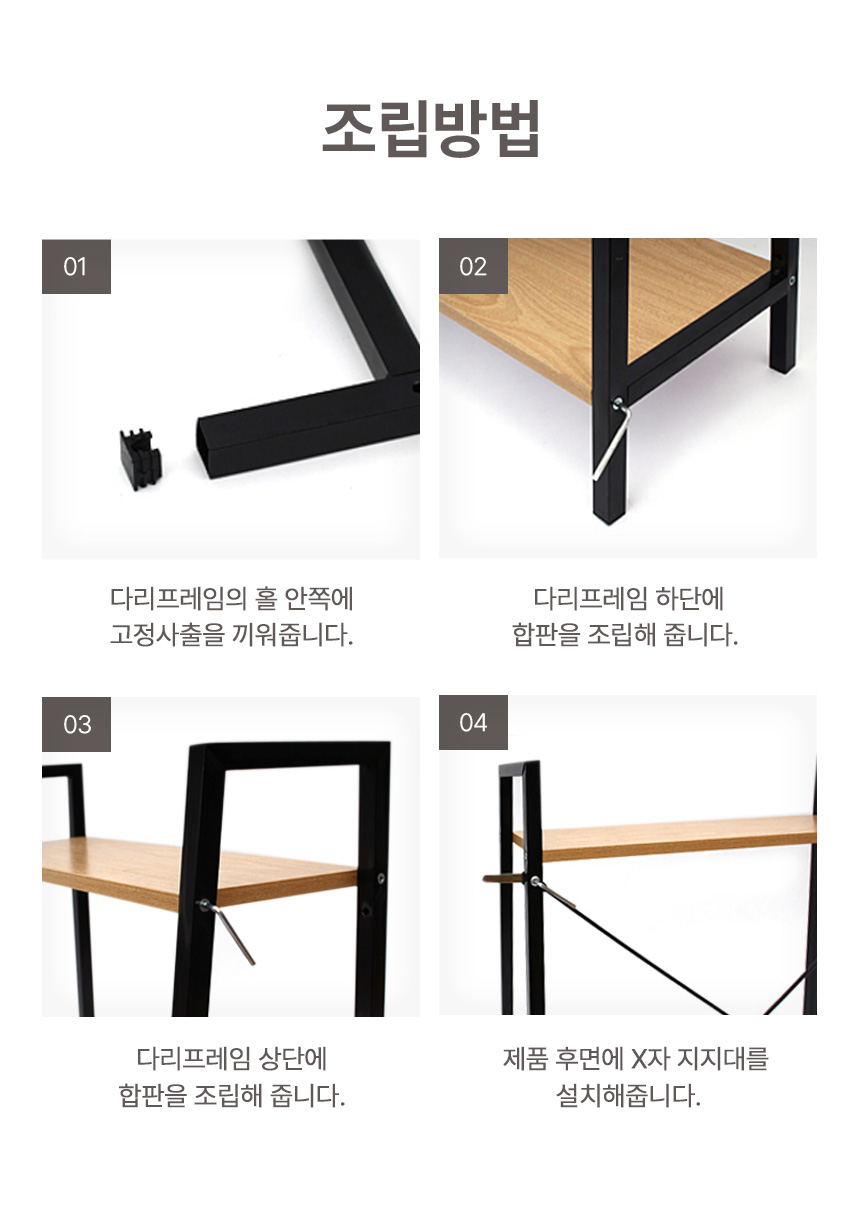 조립방법

01

다리프레임의 홀 안쪽에
고정사출을 끼워줍니다.

02

다리프레임 하단에
합판을 조립해 줍니다.

03

다리프레임 상단에
합판을 조립해 줍니다.

04

제품 후면에 X자 지지대를
설치해줍니다.