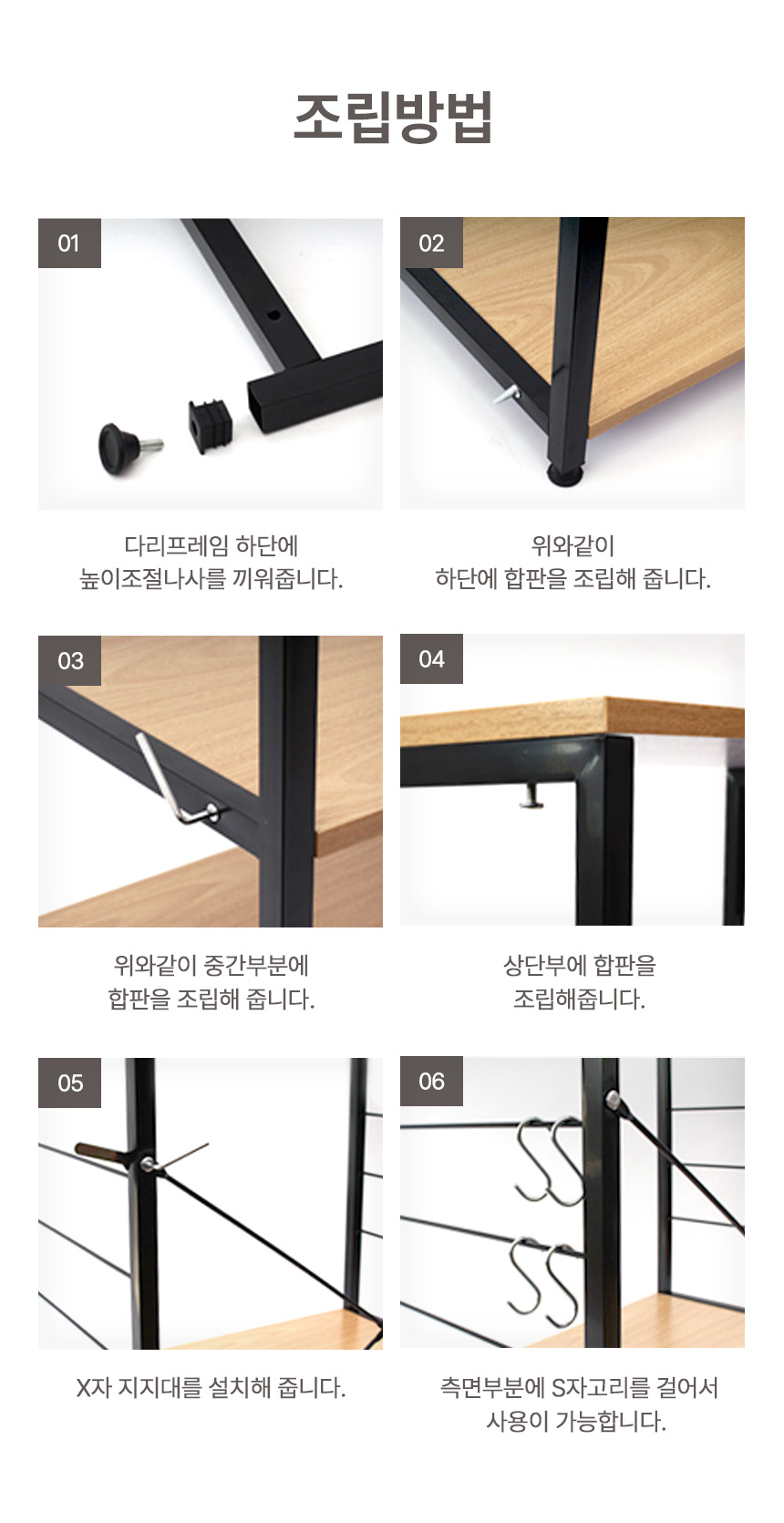 조립방법

01

다리프레임 하단에
높이조절나사를 끼워줍니다.

02

위와같이
하단에 합판을 조립해 줍니다.

03

위와같이 중간부분에
합판을 조립해 줍니다.

04

상단부에 합판을
조립해줍니다.

05

X자 지지대를 설치해 줍니다.

06

측면부분에 S자고리를 걸어서
사용이 가능합니다.