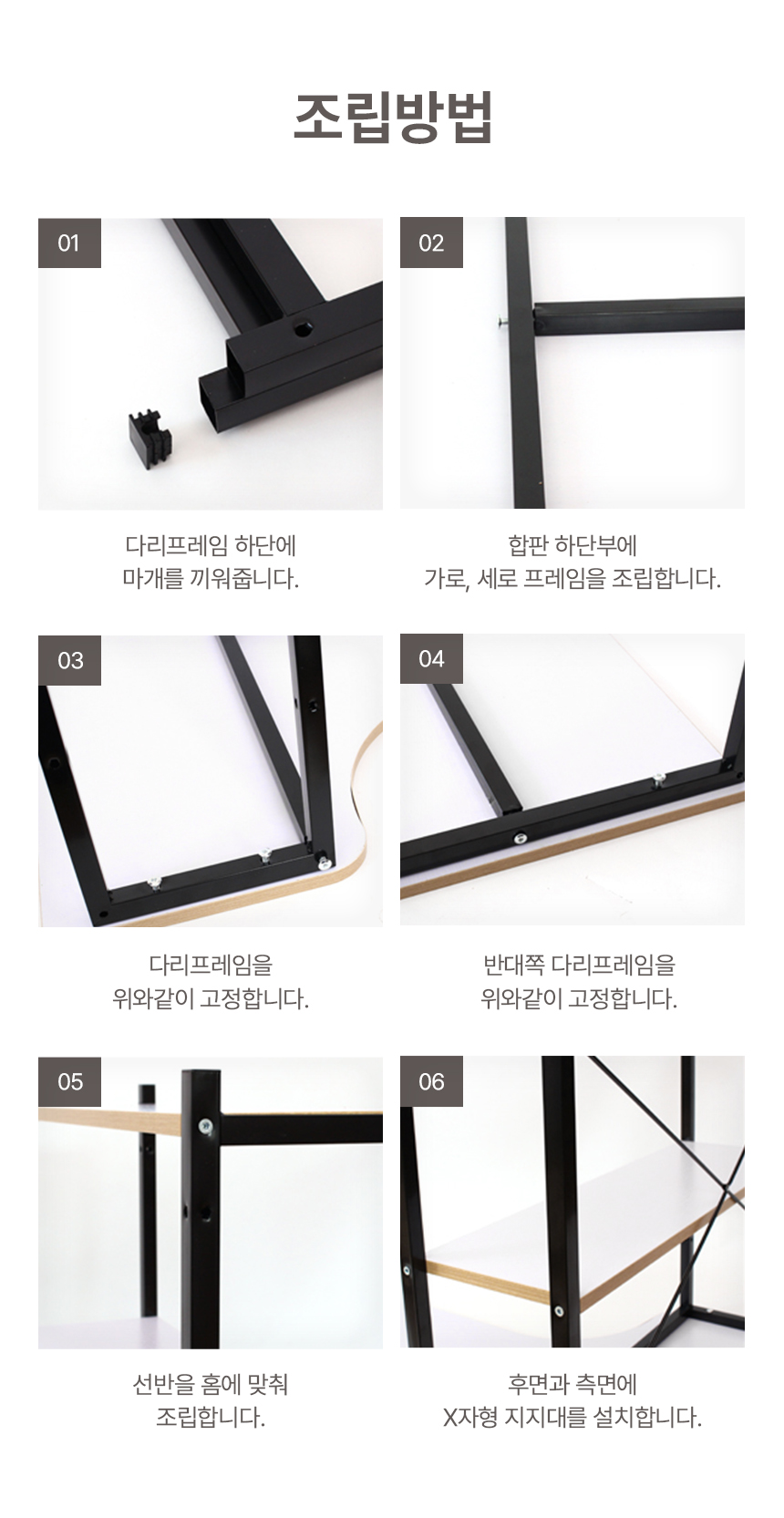 조립방법

01

다리프레임 하단에
마개를 끼워줍니다.

02

합판 하단부에
가로, 세로 프레임을 조립합니다.

03

다리프레임을
위와같이 고정합니다.

04

반대쪽 다리프레임을
위와같이 고정합니다.

05

선반을 홈에 맞춰
조립합니다.

06

후면과 측면에
X자형 지지대를 설치합니다.