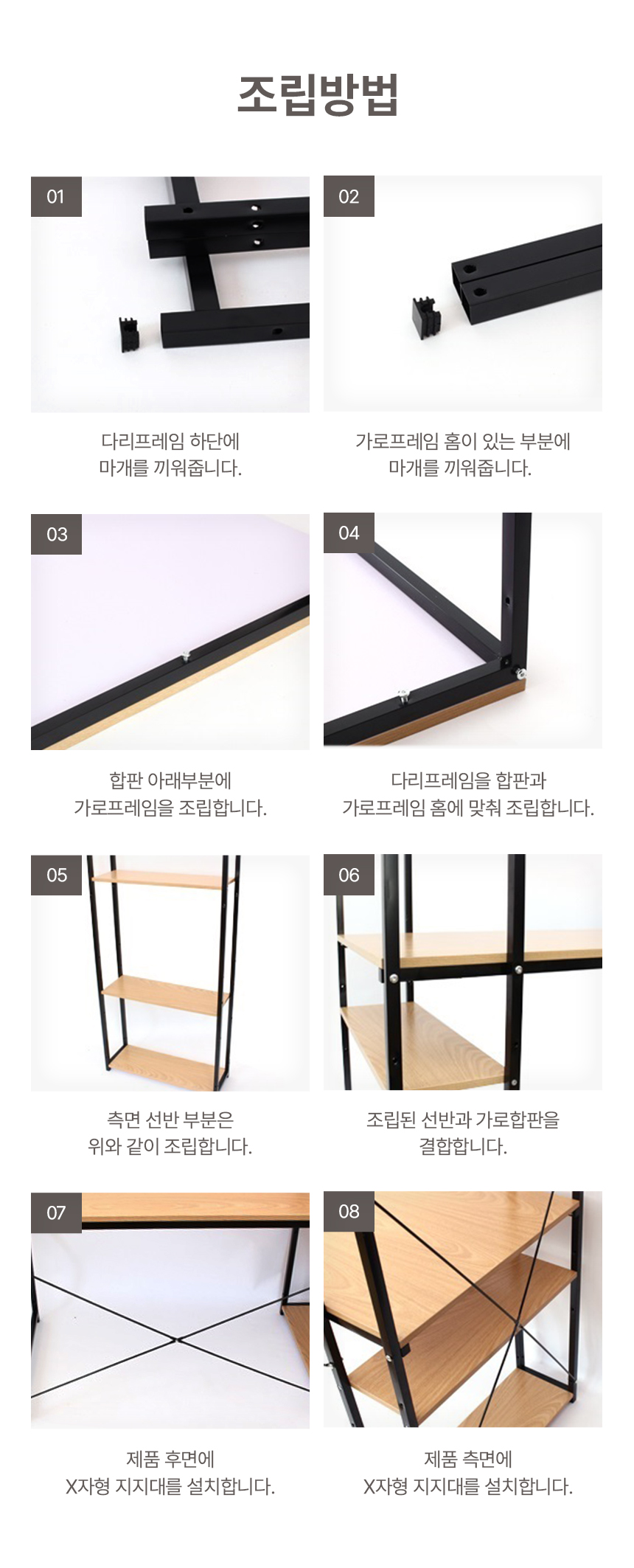 조립방법

01

다리프레임 하단에
마개를 끼워줍니다.

02

가로프레임 홈이 있는 부분에
마개를 끼워줍니다.

03

합판 아래부분에
가로프레임을 조립합니다.

04

다리프레임을 합판과
가로프레임 홈에 맞춰 조립합니다.

05

측면 선반 부분은
위와 같이 조립합니다.

06

조립된 선반과 가로합판을
결합합니다.

07

제품 후면에
X자형 지지대를 설치합니다.

08

제품 측면에
X자형 지지대를 설치합니다.