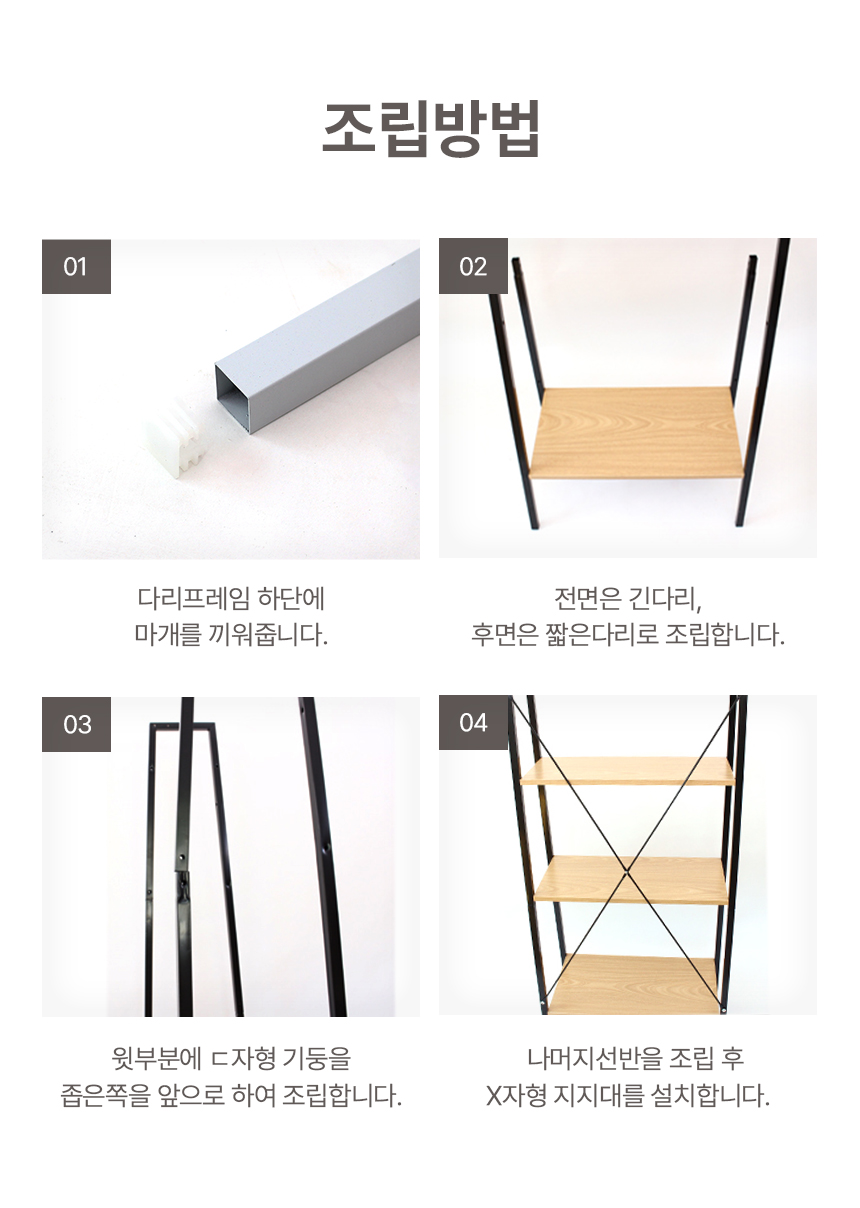 조립방법

01

다리프레임 하단에 마개를 끼워줍니다.

02

전면은 긴다리, 후면은 짧은다리로 조립합니다.

03

윗부분에 ㄷ자형 기둥을 좁은쪽을 앞으로 하여 조립합니다.

04

나머지선반을 조립 후 X자형 지지대를 설치합니다.